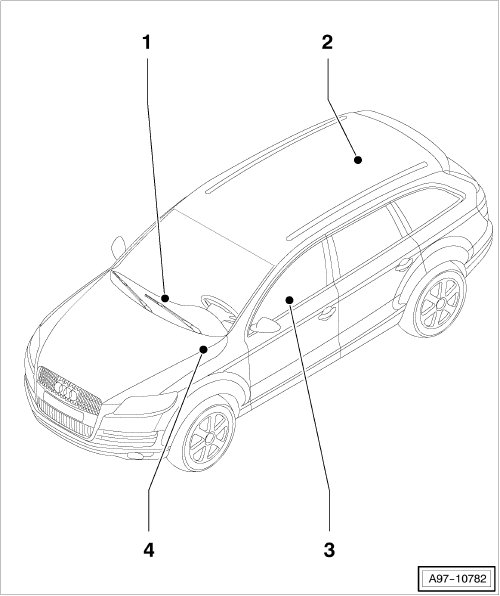 1

2

4

3

A97-10782