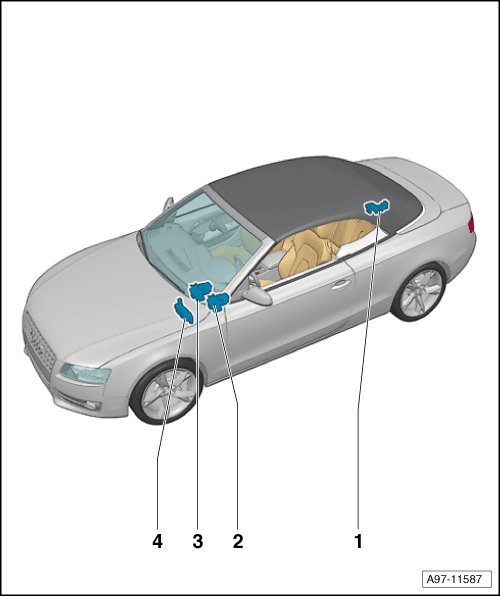 4 3 2 1

A97-11587