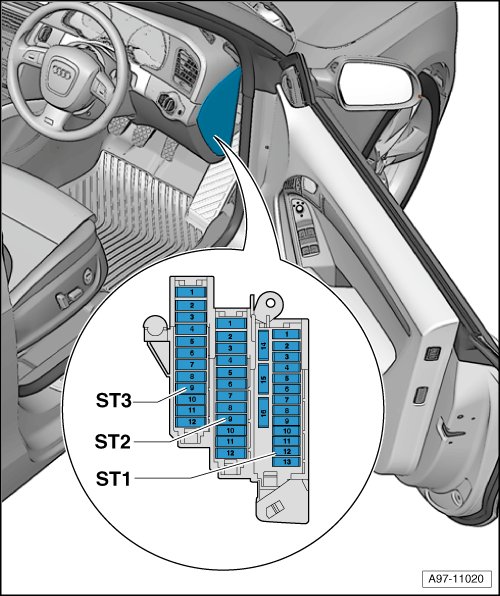 1
2
3
4
5
6
7
8
9
10
11
12

1
2
3
4
5
6
7
8
9
10
11
12

14
15
16

1
2
3
4
5
6
7
8
9
10
11
12
13

ST3
ST2
ST1

A97-11020