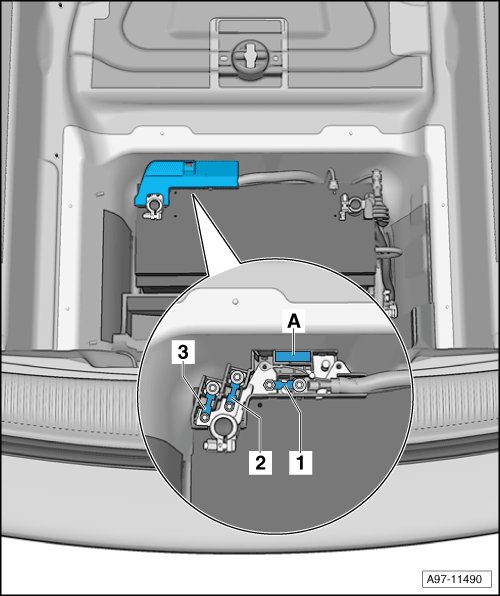 A
3
2
1
A97-11490