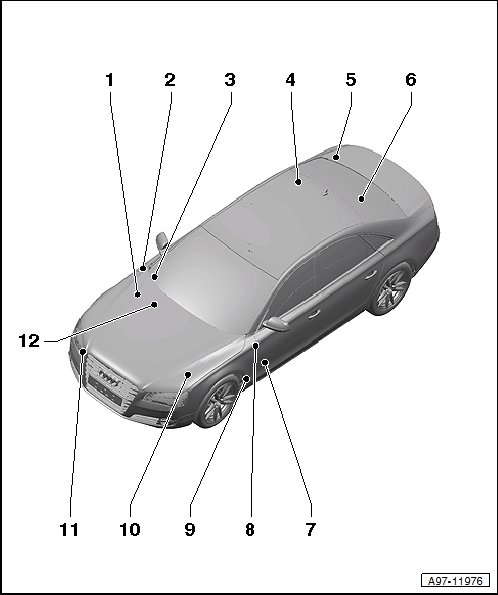 1
2
3
4
5
6
12
11
10
9
8
7
A97-11976