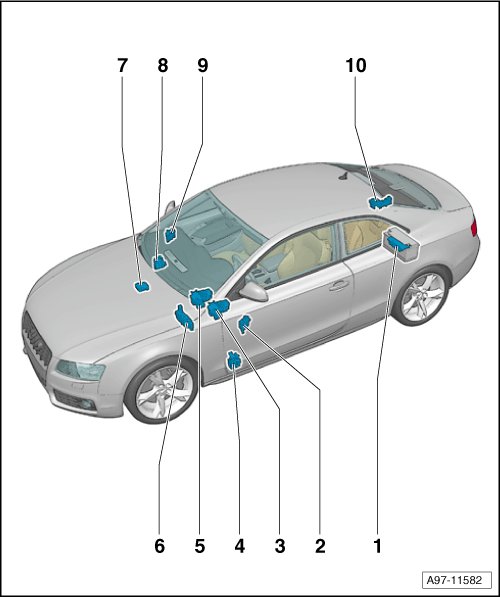 7
8
9
10

6
5
4
3
2
1

A97-11582