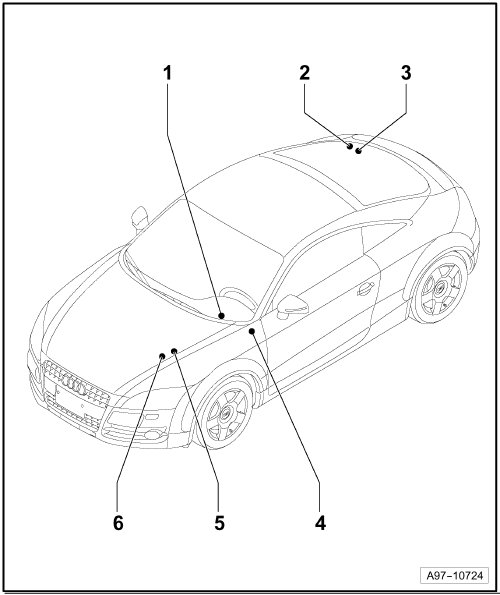 1
2
3
6
5
4
A97–10724