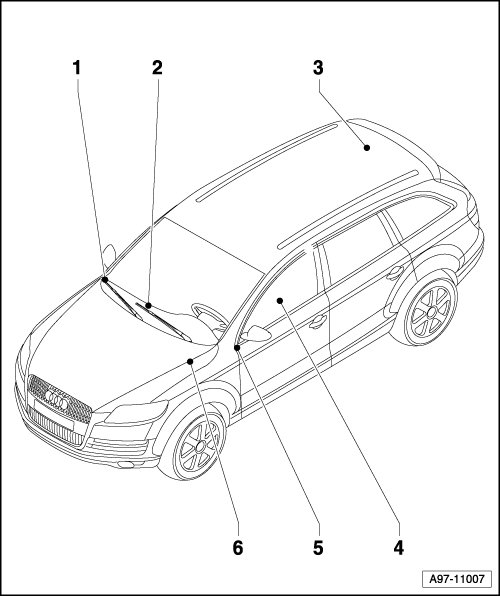 1
2
3
6
5
4
A97-11007