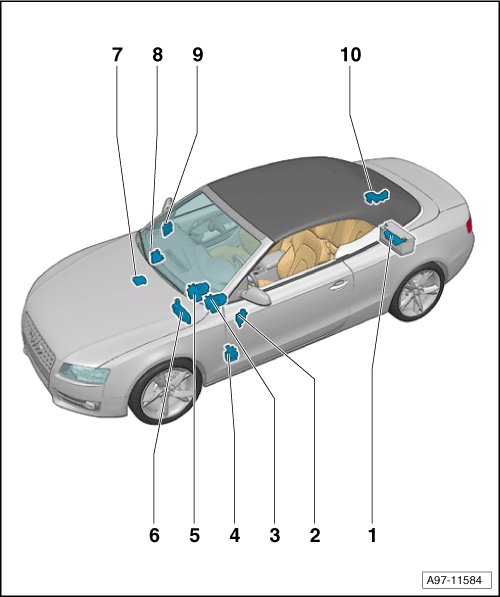 7
8
9
10
6
5
4
3
2
1
A97-11584