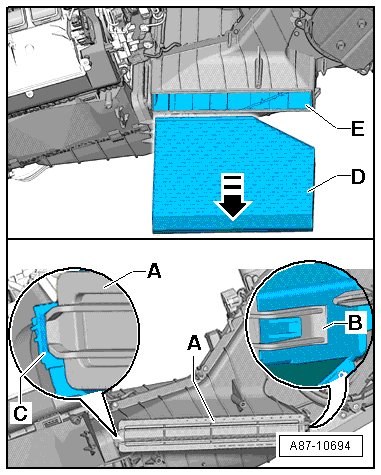 E
D
A
B
A
C
A87-10694