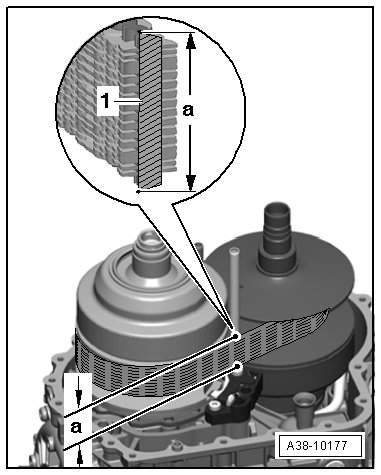 1
a
a
A38-10177