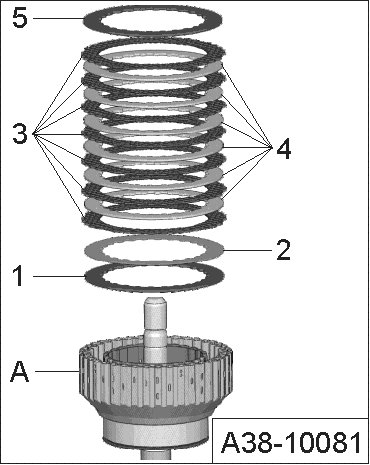 5
3
4
2
1
A
A38-10081