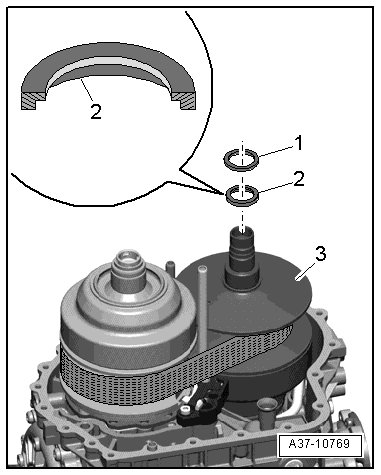 2

1

2

3

A37-10769