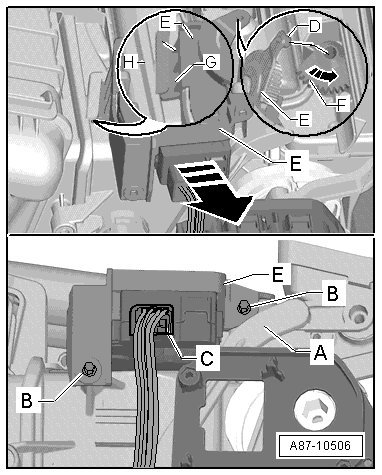 E
D
H
G
F
E
E
E
B
C
A
B
A87-10506