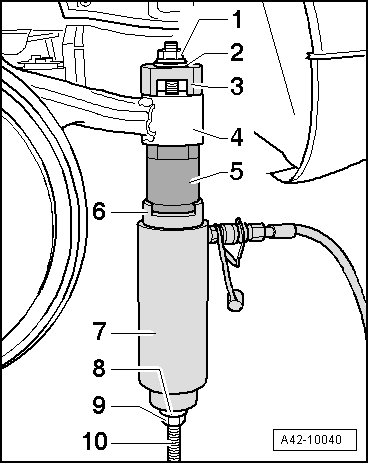 1
2
3
4
5
6
7
8
9
10
A42-10040