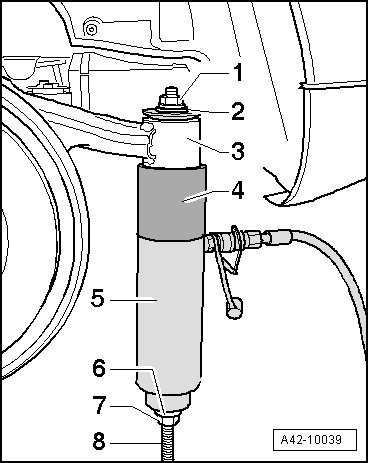 1
2
3
4
5
6
7
8
A42-10039