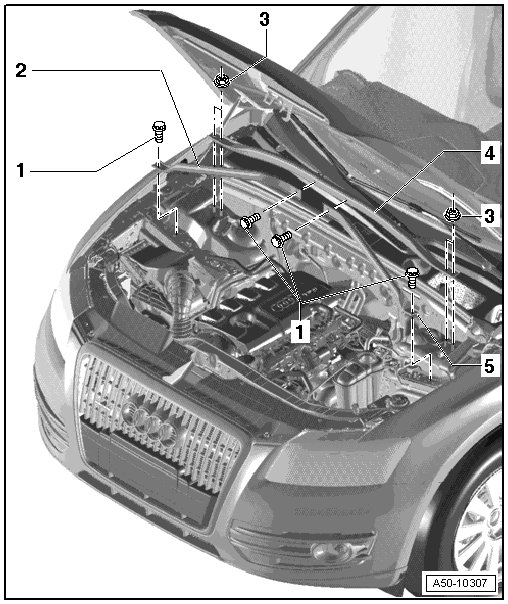 3
2
1
4
3
1
5
A50-10307