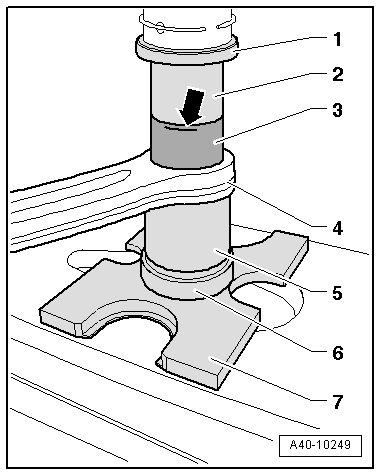 1
2
3
4
5
6
7
A40-10249