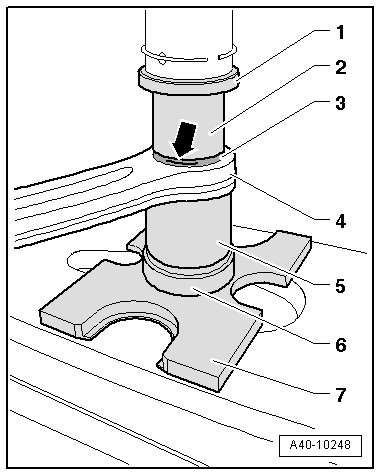 1
2
3
4
5
6
7
A40-10248