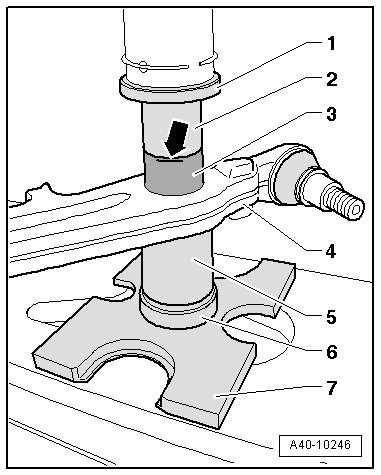 1
2
3
4
5
6
7
A40-10246