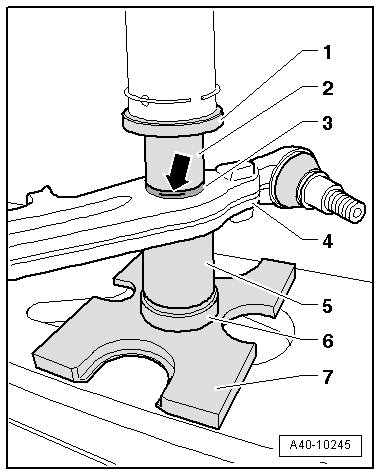 1
2
3
4
5
6
7
A40-10245