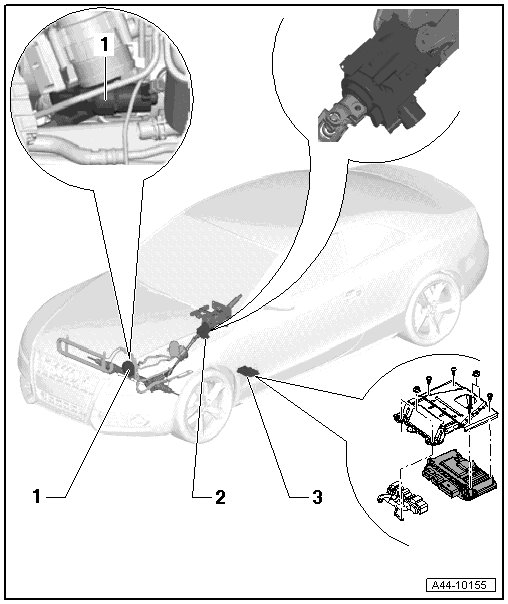 1

1

2

3

A44-10155