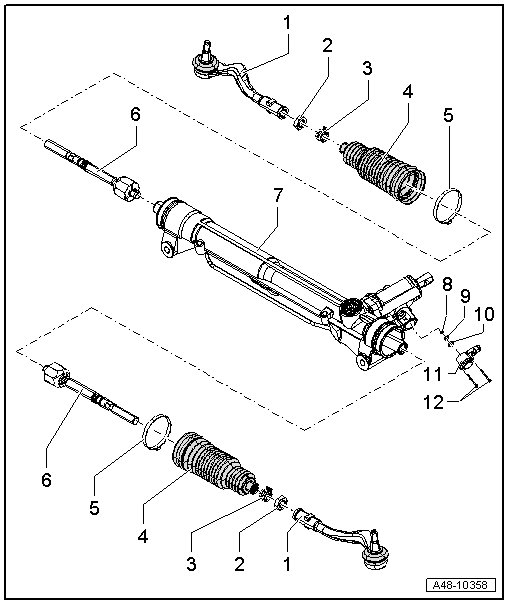 1
2
3
4
5
6
7
8
9
10
11
12
6
5
4
3
2
1
A48-10358