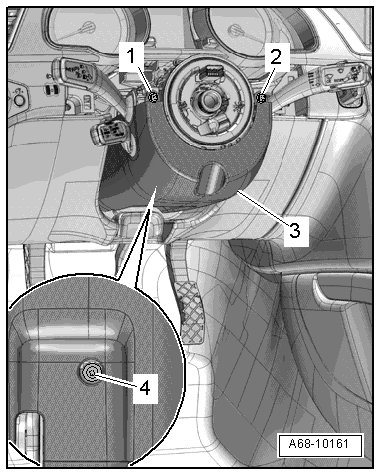 1
2
3
4
A68-10161