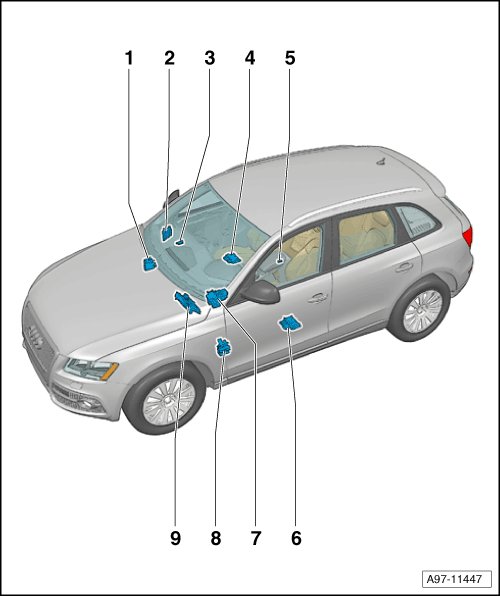 1 2 3 4 5

9 8 7 6

A97-11447