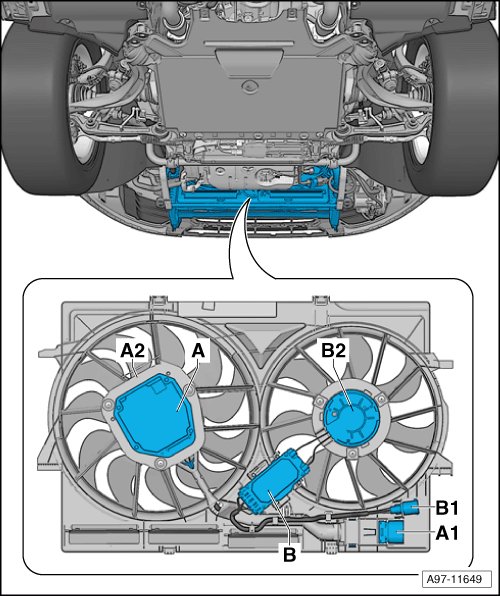 A2
A
B2
B1
A1
B
A97-11649