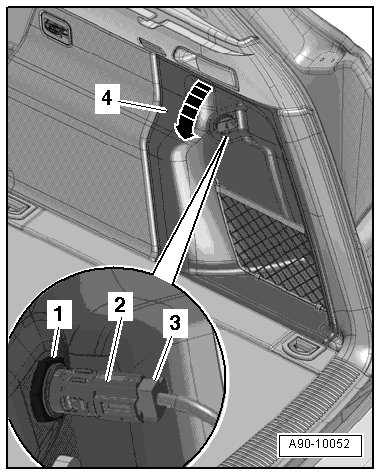 4

1

2

3

A90-10052