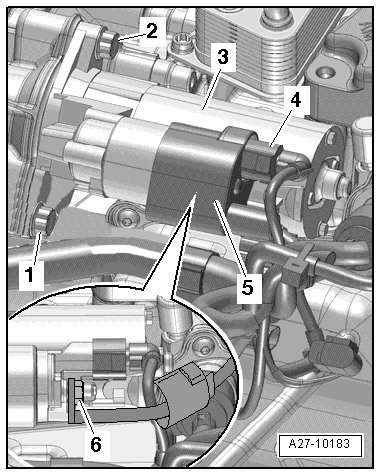 2
3
4
1
5
6
A27-10183