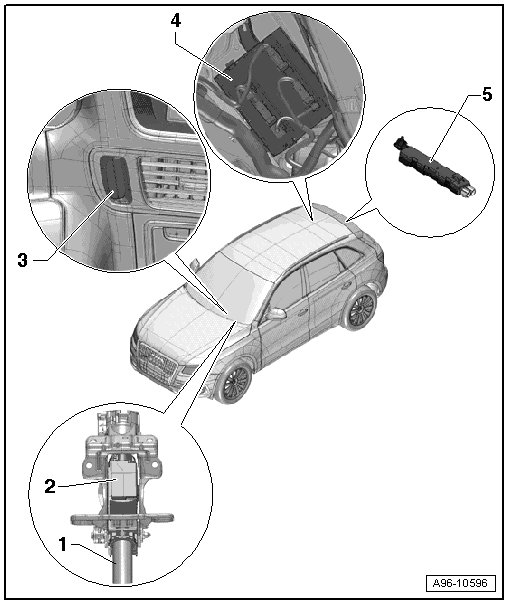 4

5

3

2

1

A96-10596