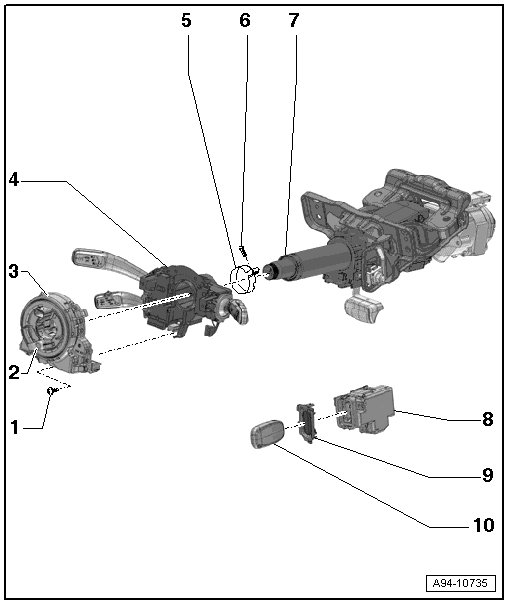 5
6
7
4
3
2
1
8
9
10
A94-10735