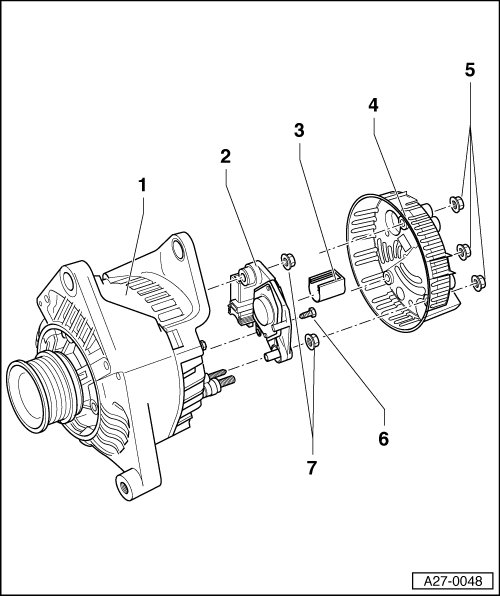 5
4
3
2
1
6
7
A27-0048