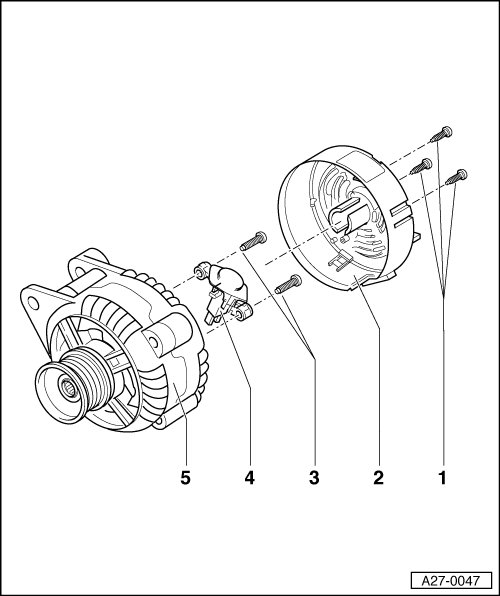 5 4 3 2 1

A27-0047