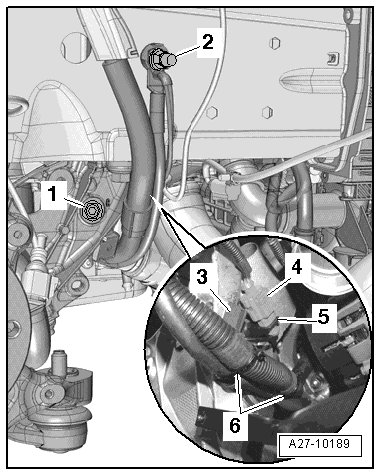 2
1
3
4
5
6
A27-10189