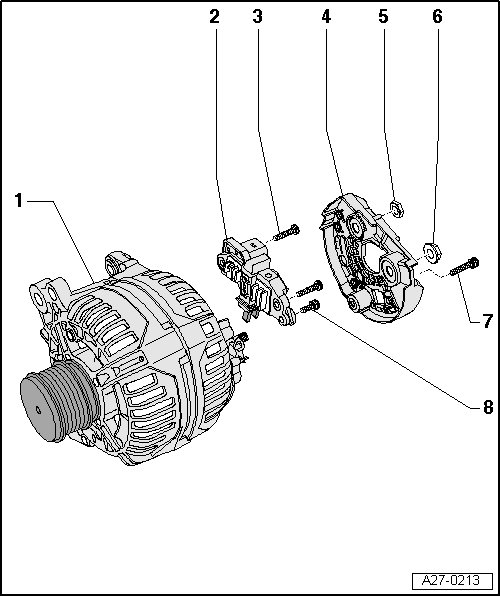 2 3 4 5 6

1

7

8

A27-0213