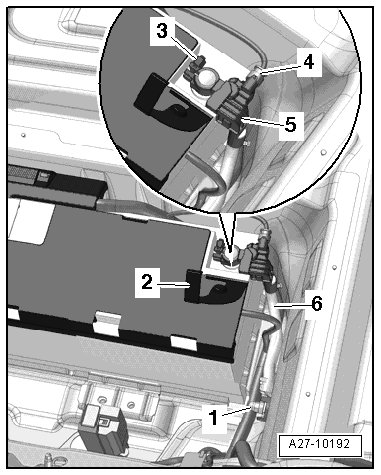 3
4
5
2
6
1
A27-10192