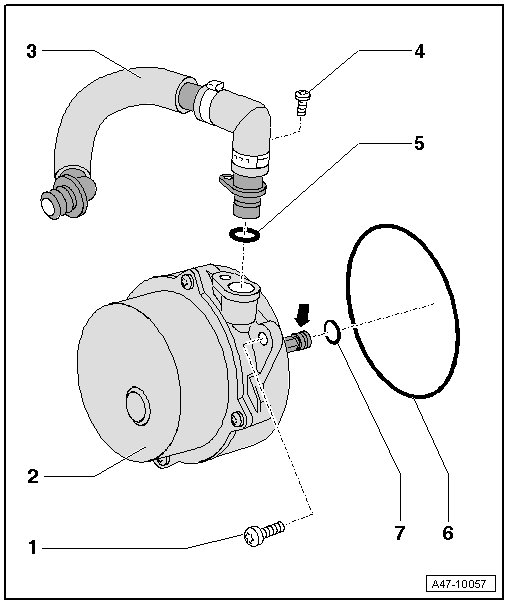 3
4
5
2
1
7
6
A47-10057