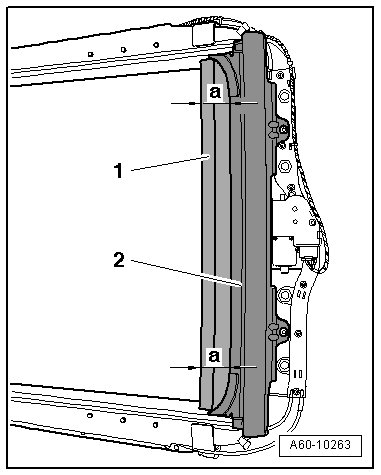 a
1
2
a
A60-10263