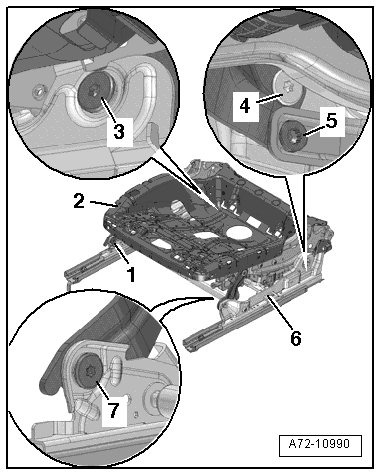 3
4
5
2
1
6
7
A72-10990