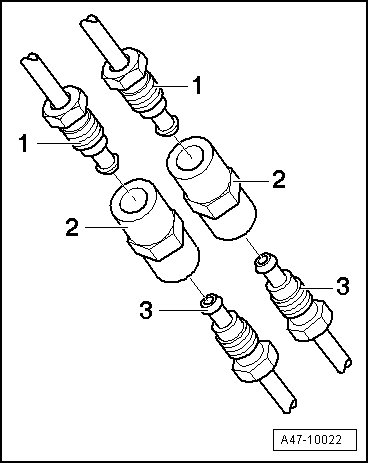 1
1
2
2
3
3
A47-10022