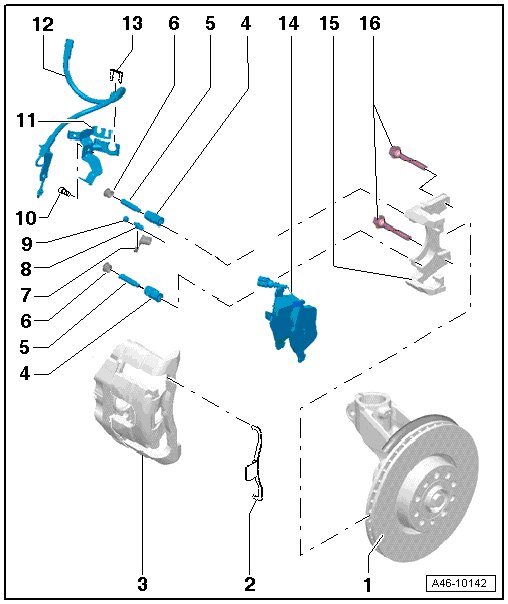 12
13
6
5
4
14
15
16
11
10
9
8
7
6
5
4
3
2
1
A46-10142