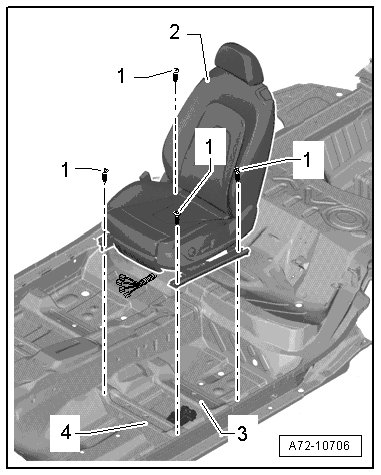 2
1
1
1
1
4
3
A72-10706