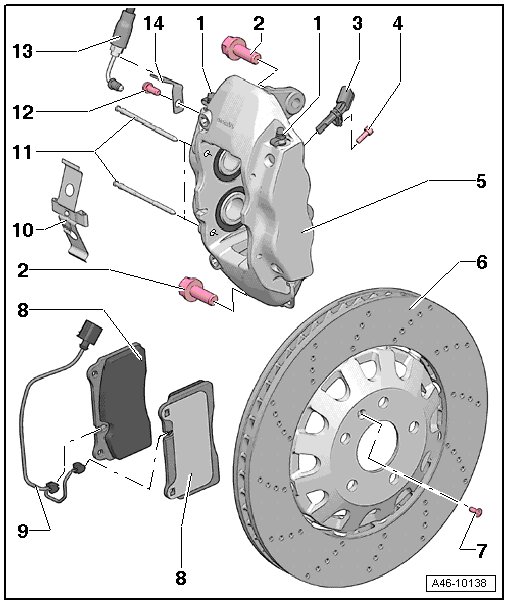 13
14
1
2
1
3
4
12
11
5
10
2
6
8
9
8
7
A46-10138