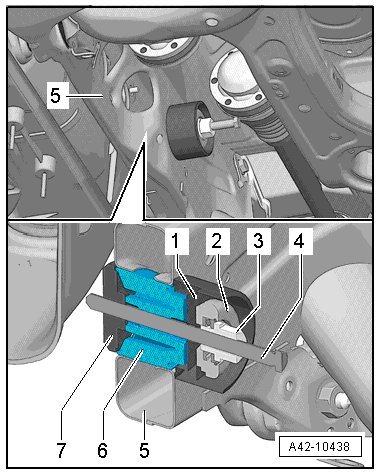 5

1
2
3
4

7
6
5

A42-10438