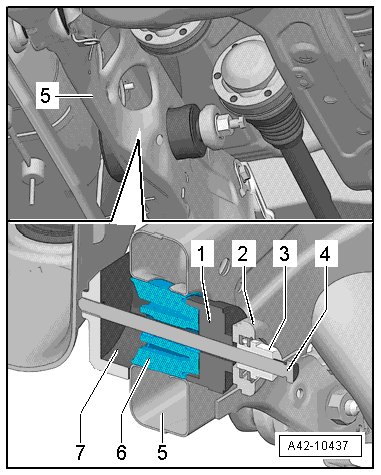 5

1
2
3
4

7
6
5

A42-10437