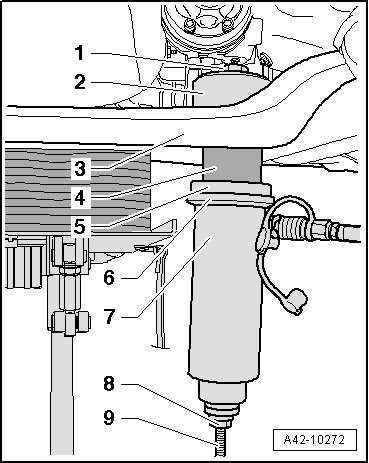 1
2
3
4
5
6
7
8
9
A42-10272