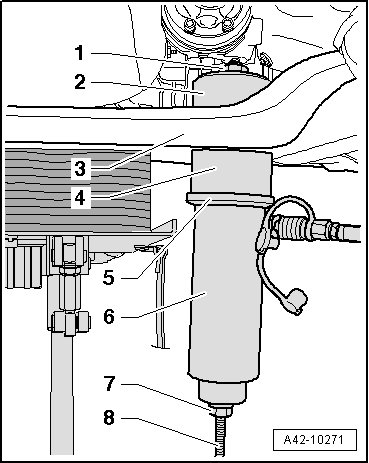 1
2
3
4
5
6
7
8
A42-10271