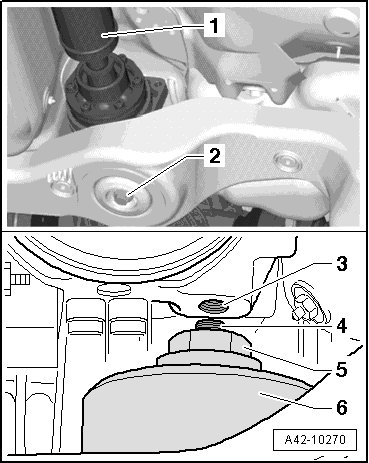 1
2
3
4
5
6
A42-10270