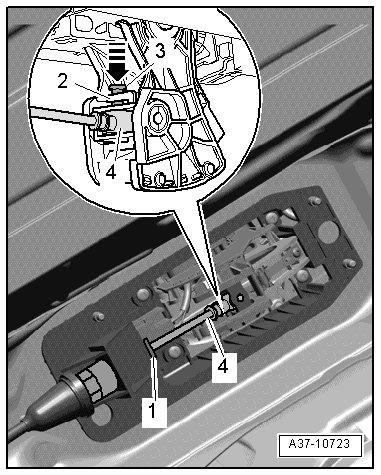 3
2
4
4
1
A37-10723