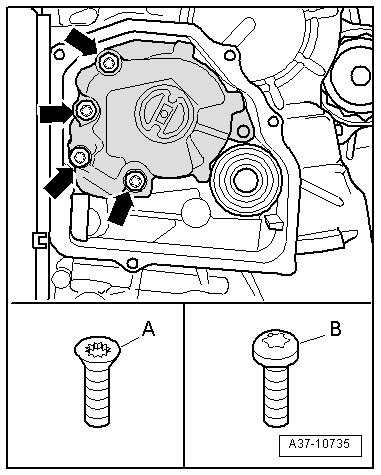 A

B

A37-10735