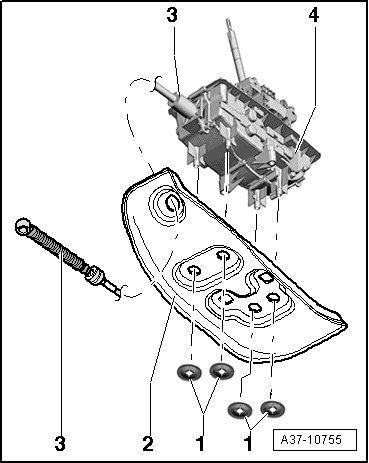 3
4
3
2
1
1
A37-10755